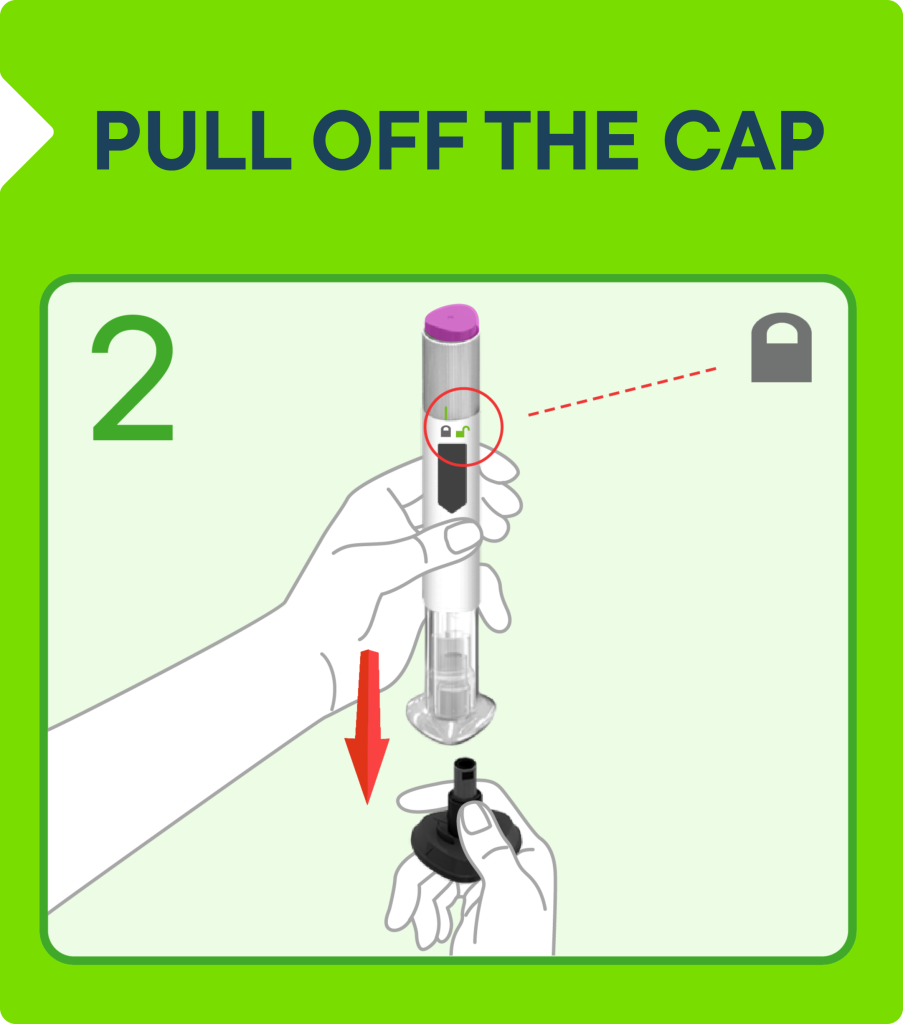 PULL OFF THE CAP

2